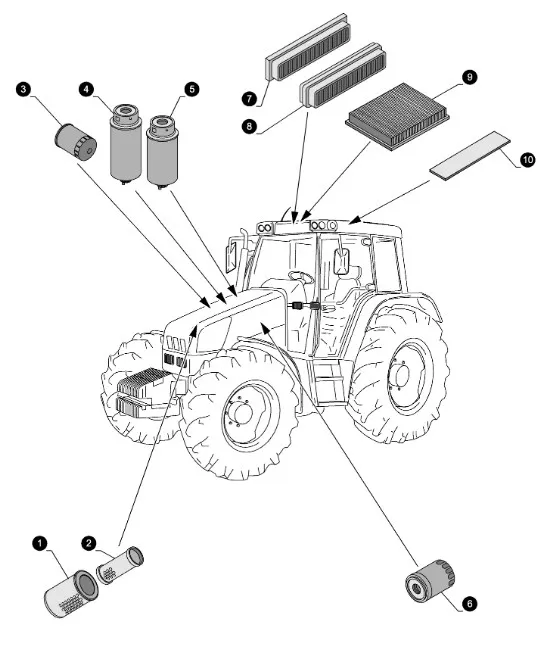 3
4
5
7
8
9
10
1
2
6