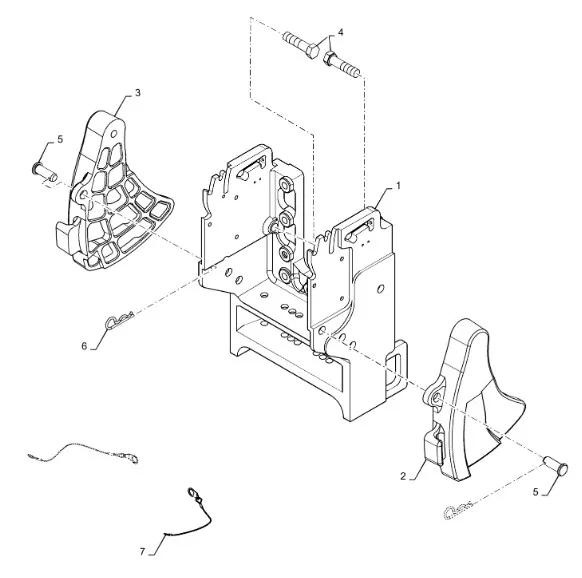 4
3
5
1
6
2
5
7